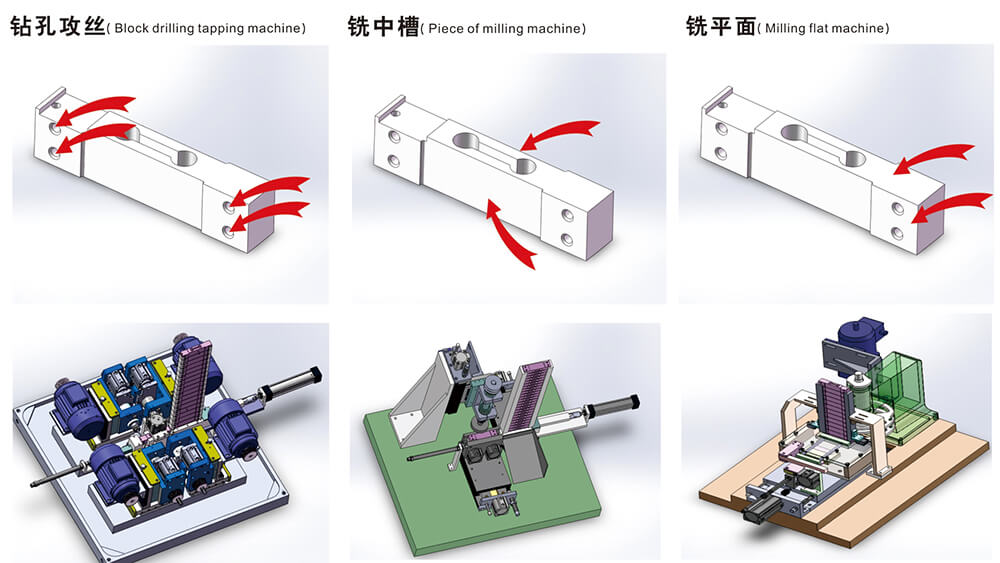 钻孔攻丝( Block drilling tapping machine)

铣中槽( Piece of milling machine)

铣平面( Milling flat machine)